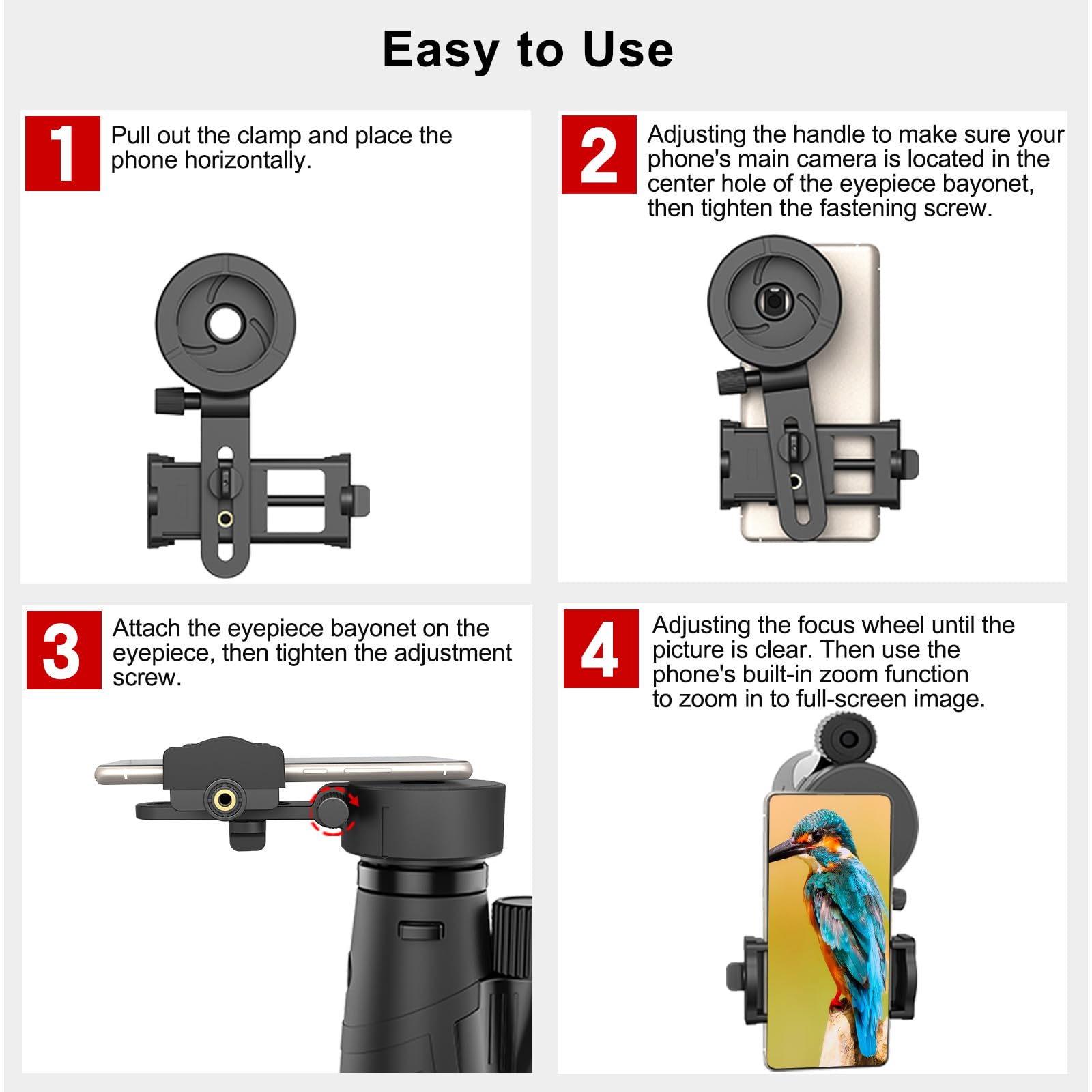 Easy to Use

1 Pull out the clamp and place the phone horizontally.

2 Adjusting the handle to make sure your phone's main camera is located in the center hole of the eyepiece bayonet, then tighten the fastening screw.

3 Attach the eyepiece bayonet on the eyepiece, then tighten the adjustment screw.

4 Adjusting the focus wheel until the picture is clear. Then use the phone's built-in zoom function to zoom in to full-screen image.